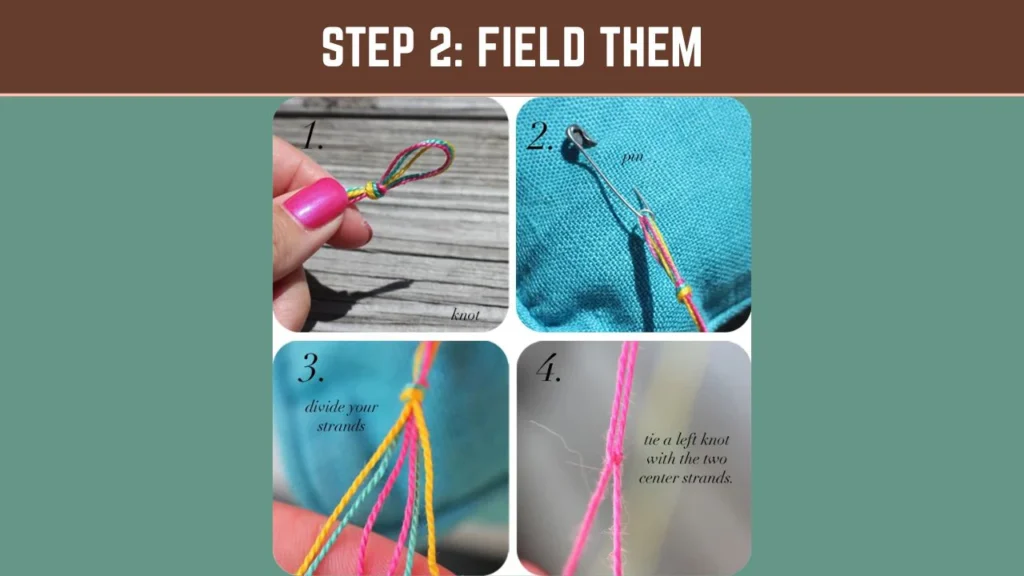 STEP 2: FIELD THEM

1.

knot

2.

pin

3.

divide your strands

4.

tie a left knot with the two center strands.