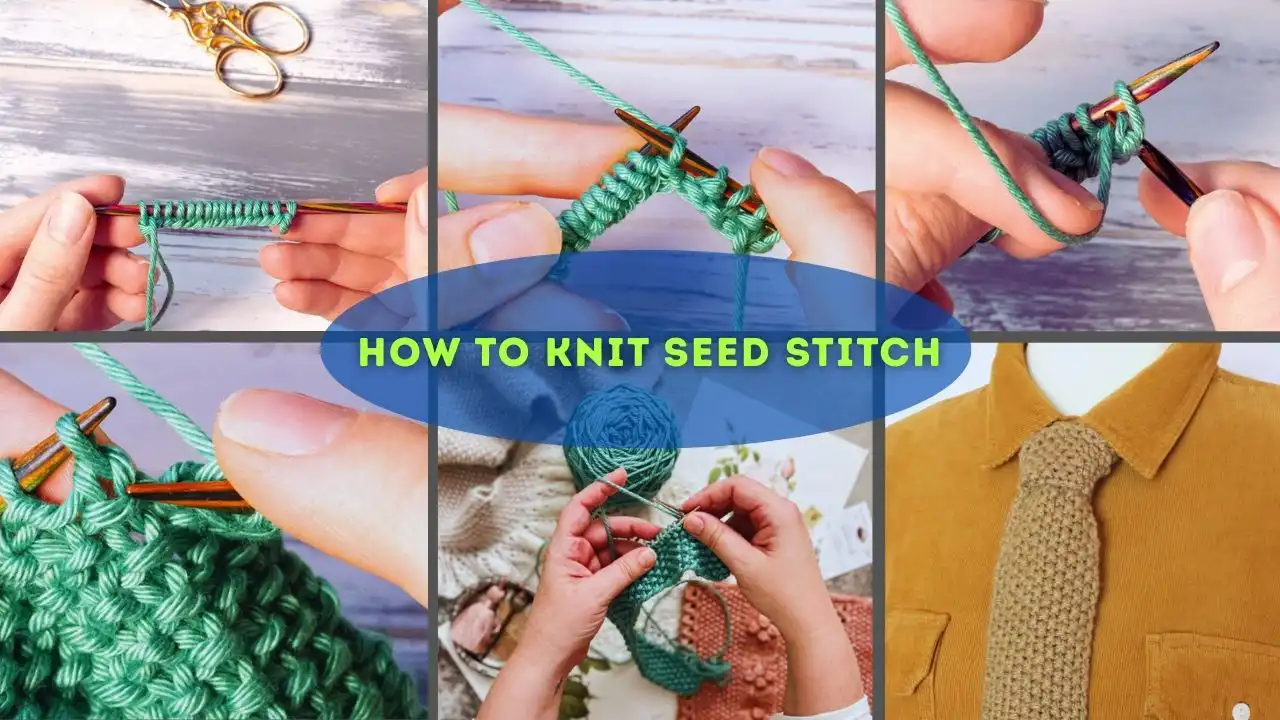 HOW TO KNIT SEED STITCH