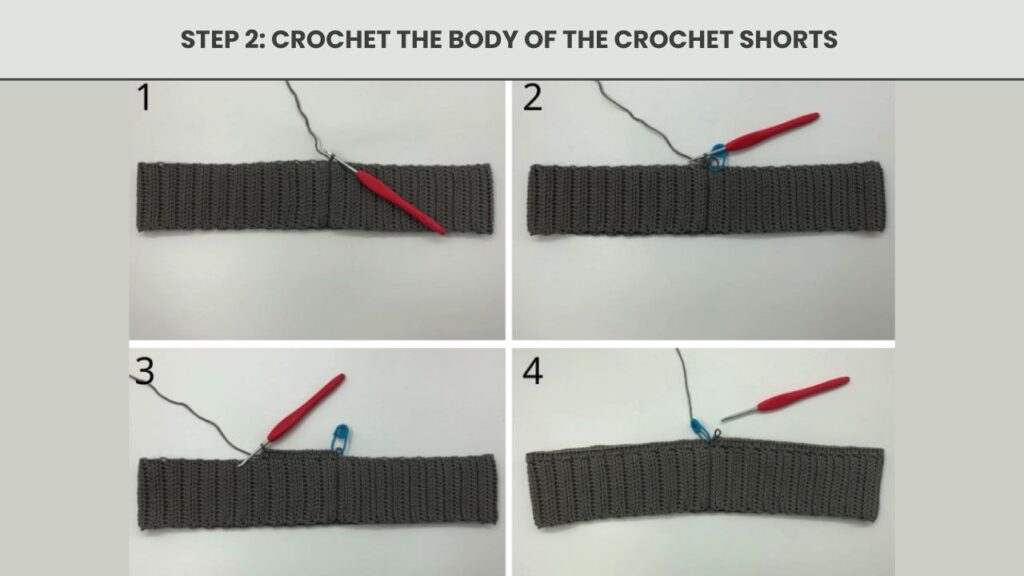 STEP 2: CROCHET THE BODY OF THE CROCHET SHORTS

1

2

3

4