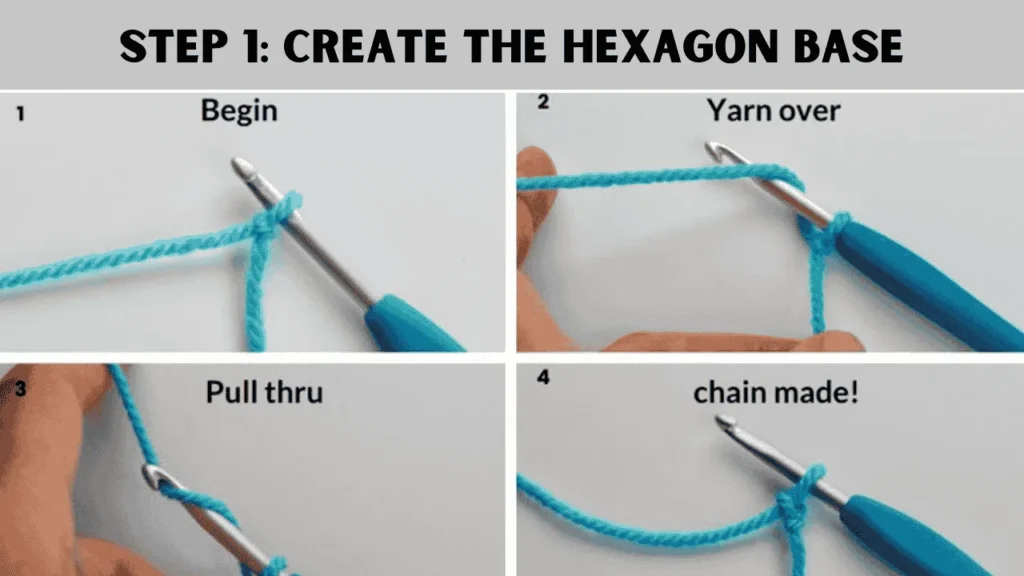 STEP 1: CREATE THE HEXAGON BASE

1 Begin

2 Yarn over

3 Pull thru

4 chain made!